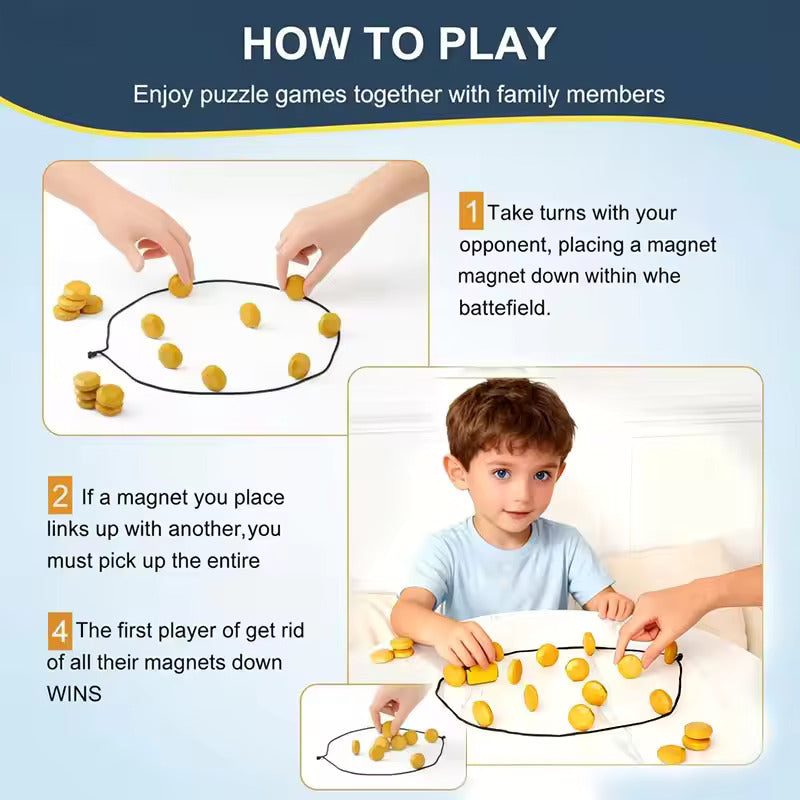 HOW TO PLAY

Enjoy puzzle games together with family members

1 Take turns with your opponent, placing a magnet magnet down within whe battefield.

2 If a magnet you place links up with another,you must pick up the entire

4 The first player of get rid of all their magnets down WINS